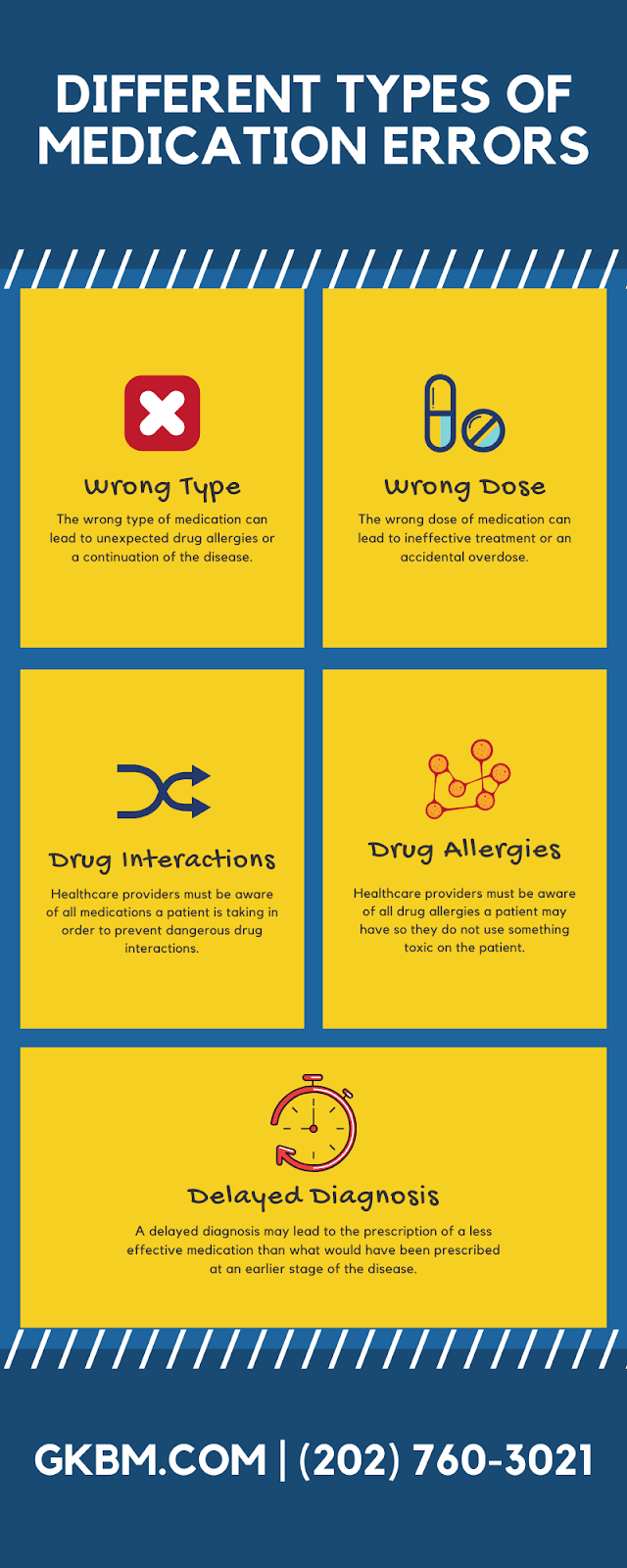 DIFFERENT TYPES OF MEDICATION ERRORS

Wrong Type

The wrong type of medication can lead to unexpected drug allergies or a continuation of the disease.

Wrong Dose

The wrong dose of medication can lead to ineffective treatment or an accidental overdose.

Drug Interactions

Healthcare providers must be aware of all medications a patient is taking in order to prevent dangerous drug interactions.

Drug Allergies

Healthcare providers must be aware of all drug allergies a patient may have so they do not use something toxic on the patient.

Delayed Diagnosis

A delayed diagnosis may lead to the prescription of a less effective medication than what would have been prescribed at an earlier stage of the disease.

GKBM.COM | (202) 760-3021